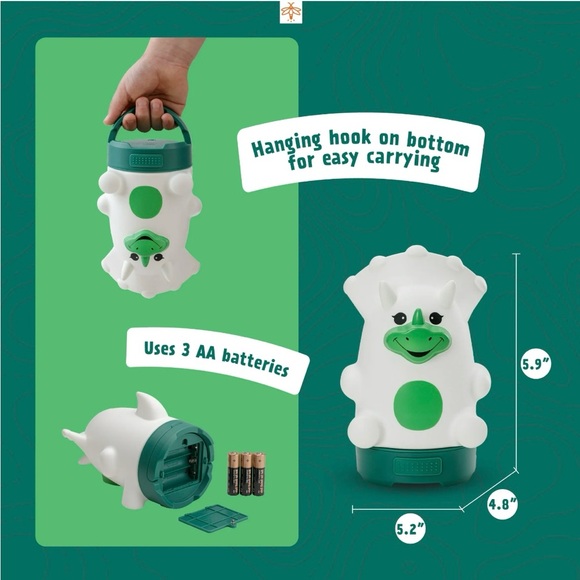 Hanging hook on bottom for easy carrying

Uses 3 AA batteries

5.9"

4.8"

5.2"